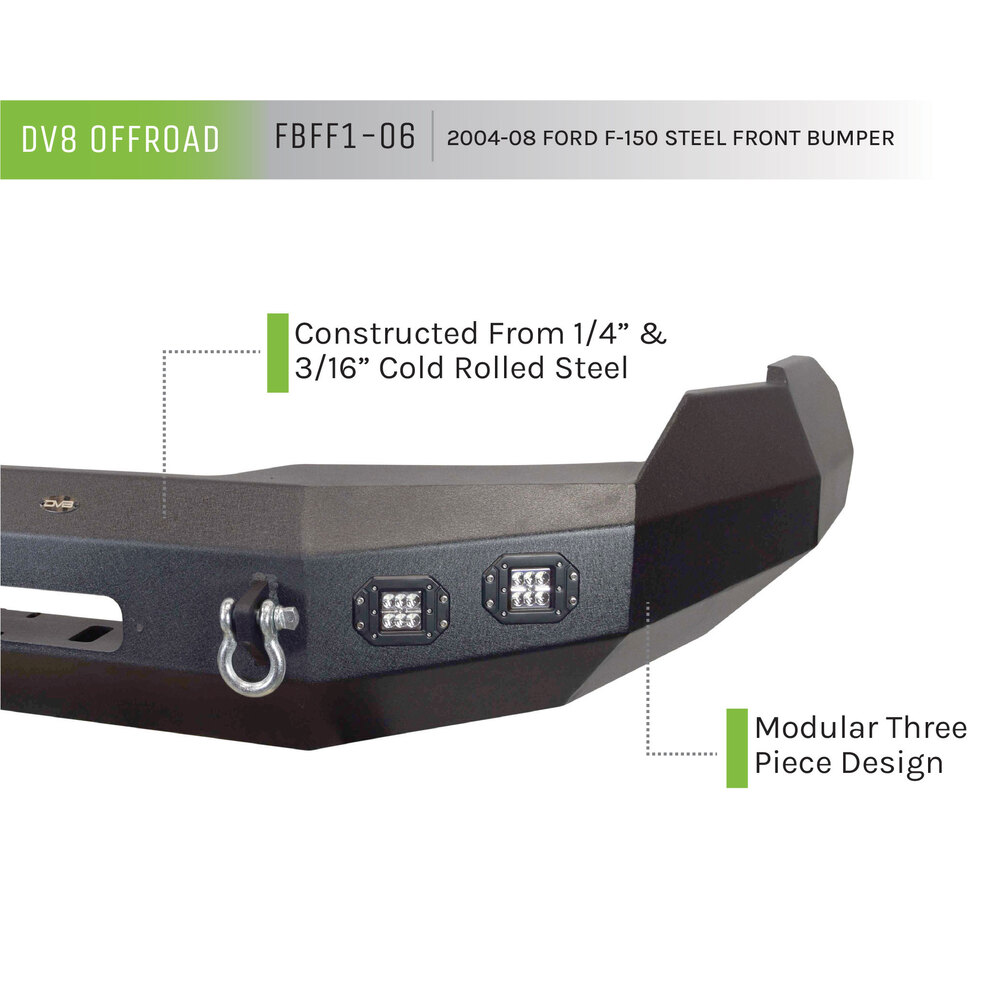 DV8 OFFROAD FBFF1-06 2004-08 FORD F-150 STEEL FRONT BUMPER

Constructed From 1/4” & 3/16” Cold Rolled Steel

DV8

Modular Three Piece Design